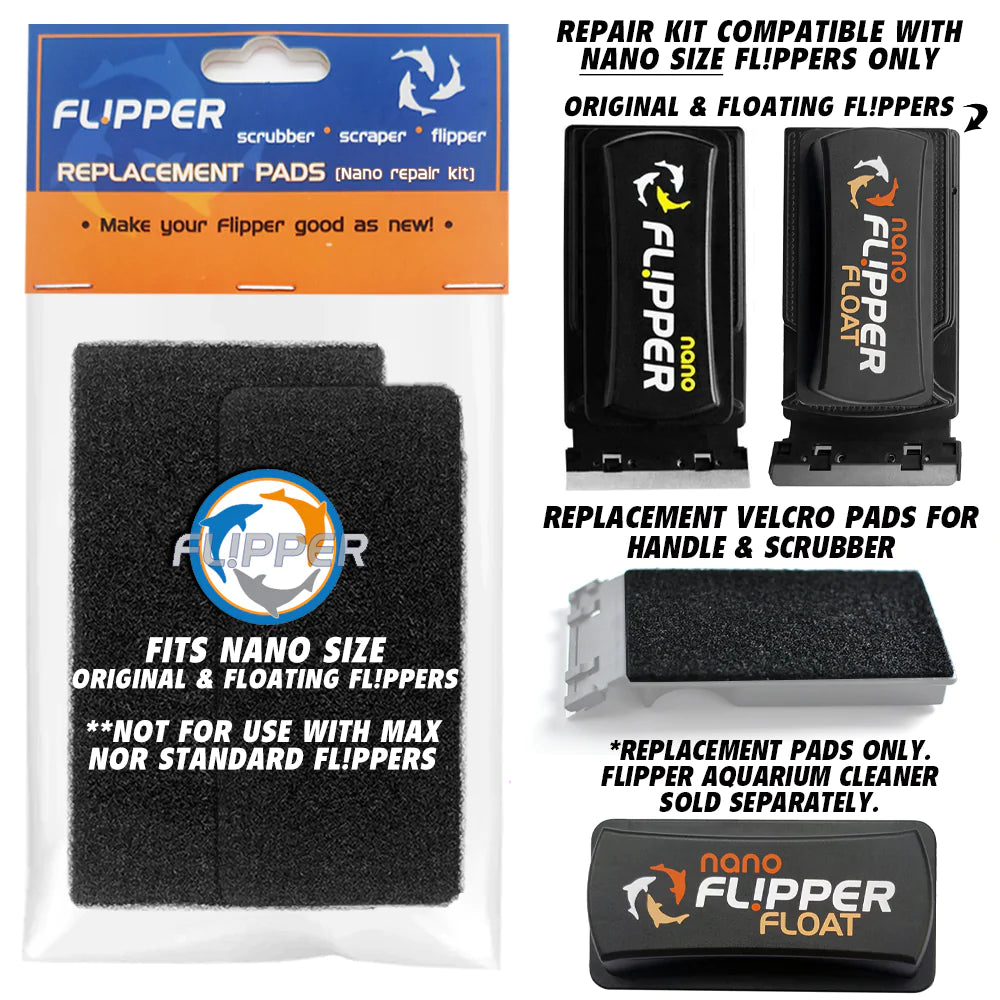 FL!PPER
scrubber • scraper • flipper
REPLACEMENT PADS (Nano repair kit)
• Make your Flipper good as new! •

FL!PPER

FITS NANO SIZE
ORIGINAL & FLOATING FL!PPERS

**NOT FOR USE WITH MAX NOR STANDARD FL!PPERS

REPAIR KIT COMPATIBLE WITH NANO SIZE FL!PPERS ONLY

ORIGINAL & FLOATING FL!PPERS

FL!PPER nano

nano FL!PPER FLOAT

REPLACEMENT VELCRO PADS FOR HANDLE & SCRUBBER

*REPLACEMENT PADS ONLY. FLIPPER AQUARIUM CLEANER SOLD SEPARATELY.

nano FL!PPER FLOAT